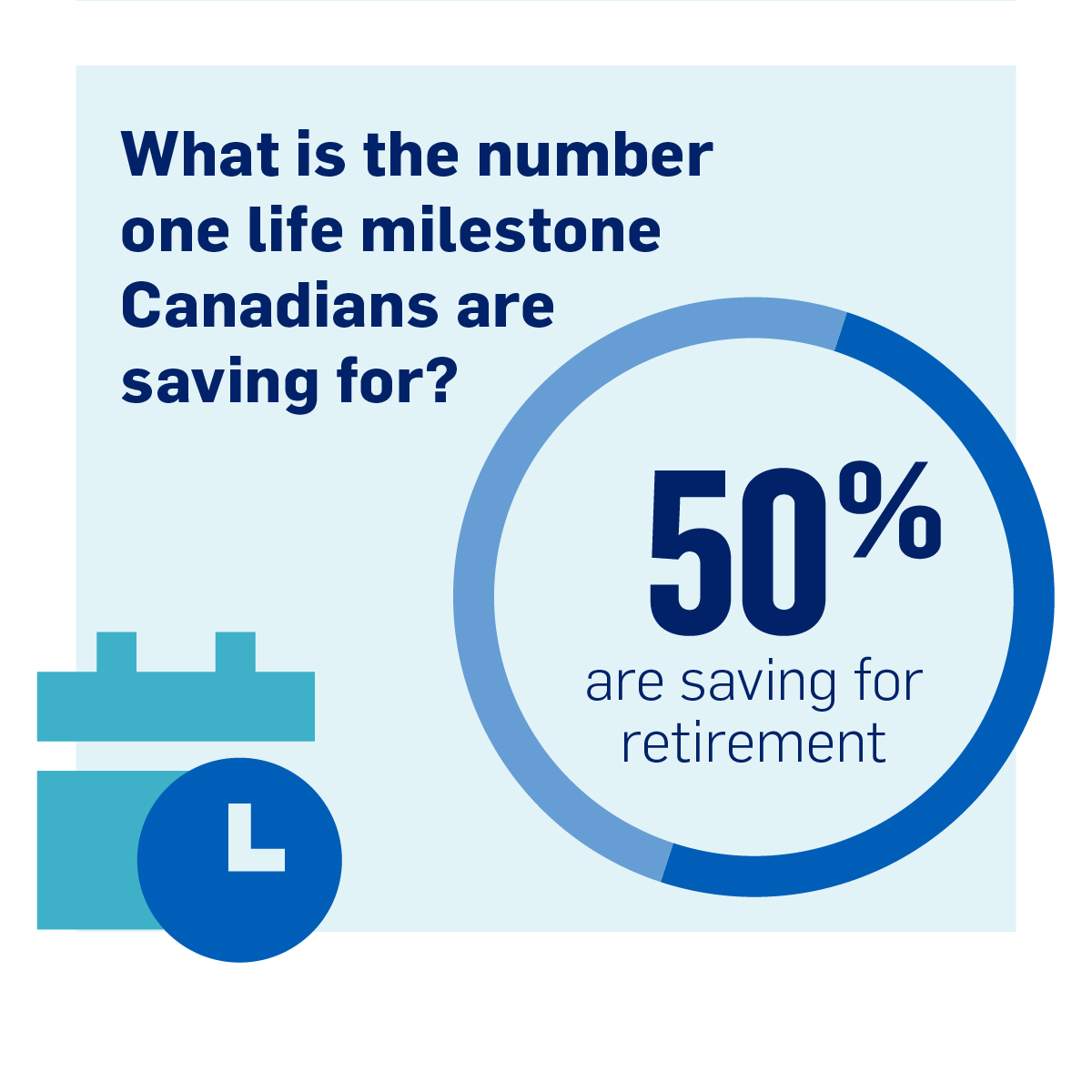 What is the number one life milestone Canadians are saving for?

50%
are saving for retirement